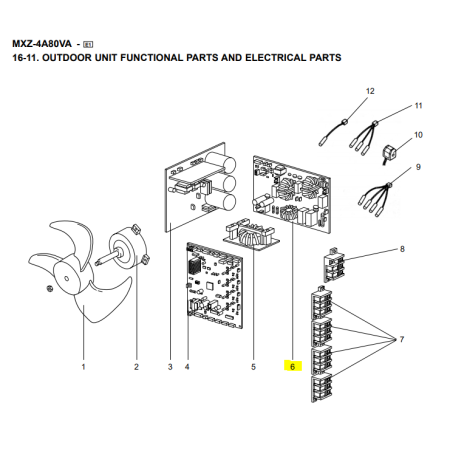 MXZ-4A80VA - E1
16-11. OUTDOOR UNIT FUNCTIONAL PARTS AND ELECTRICAL PARTS

12
11
10
9
8
7
1
2
3
4
5
6