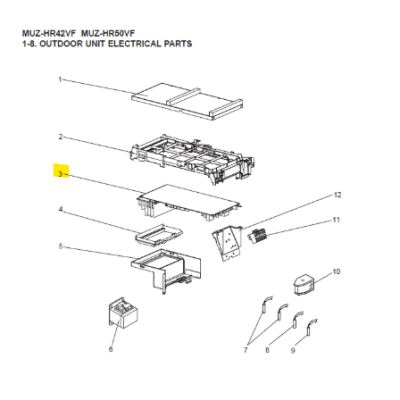 MUZ-HR42VF MUZ-HR50VF
1-8. OUTDOOR UNIT ELECTRICAL PARTS

1
2
3
4
5
12
11
10
6
7
8
9